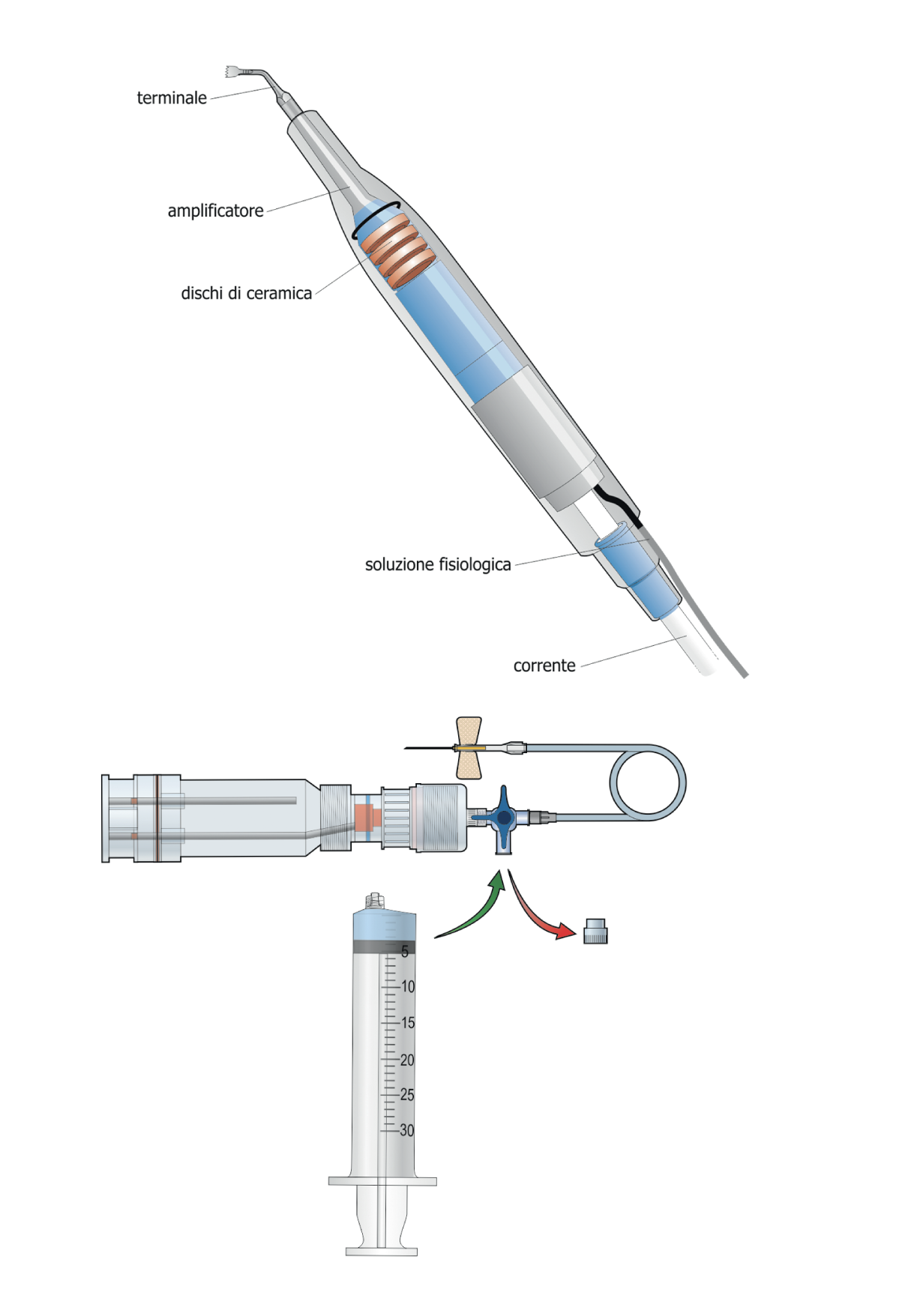 terminale

amplificatore

dischi di ceramica

soluzione fisiologica

corrente

5
10
15
20
25
30